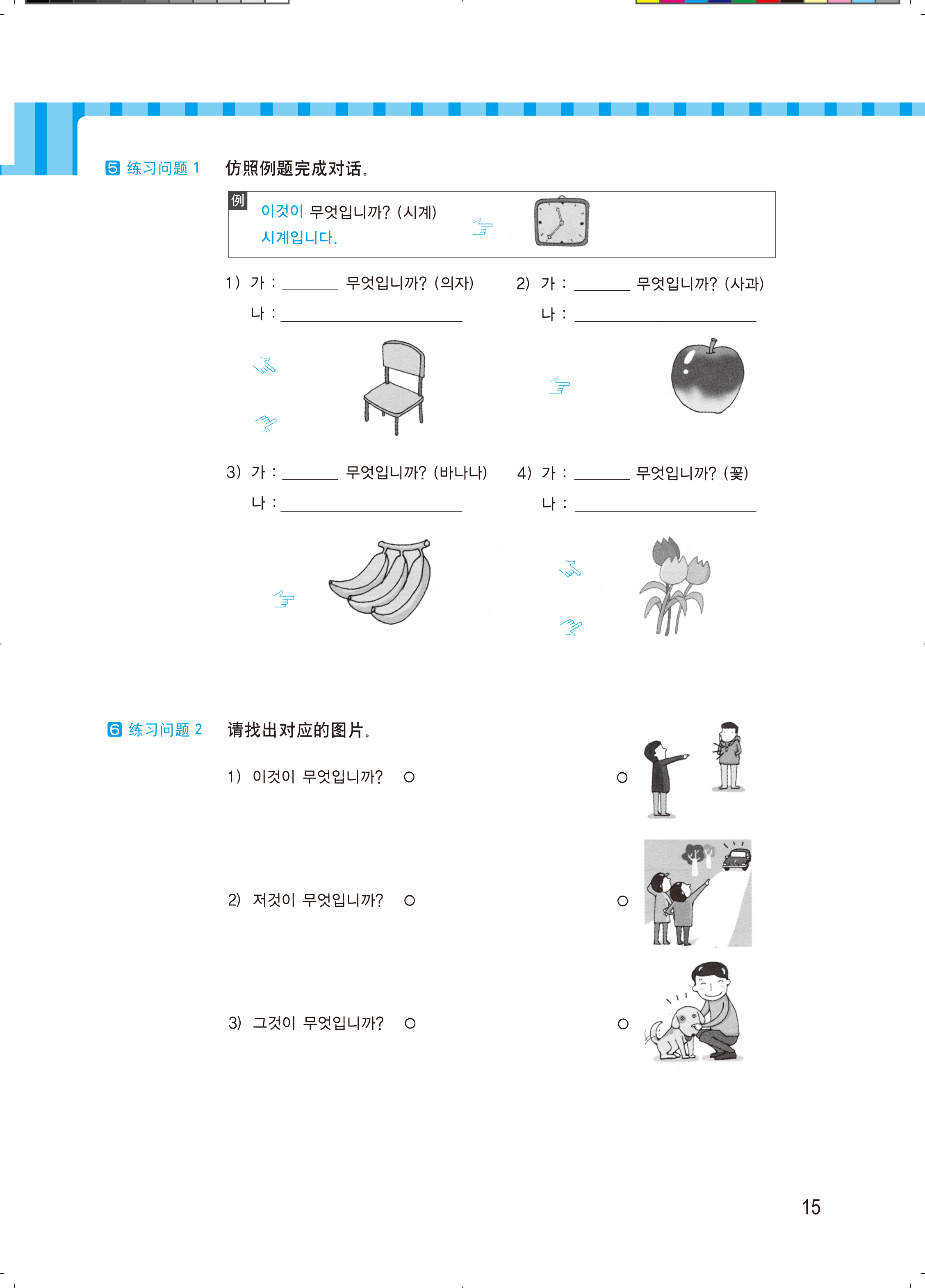 5 练习问题 1　仿照例题完成对话。

例
이것이 무엇입니까? (시계)
시계입니다.

1) 가 : ______ 무엇입니까? (의자)
나 : ____________________

2) 가 : ______ 무엇입니까? (사과)
나 : ____________________

3) 가 : ______ 무엇입니까? (바나나)
나 : ____________________

4) 가 : ______ 무엇입니까? (꽃)
나 : ____________________

6 练习问题 2　请找出对应的图片。

1) 이것이 무엇입니까? ○　　　○

2) 저것이 무엇입니까? ○　　　○

3) 그것이 무엇입니까? ○　　　○

15